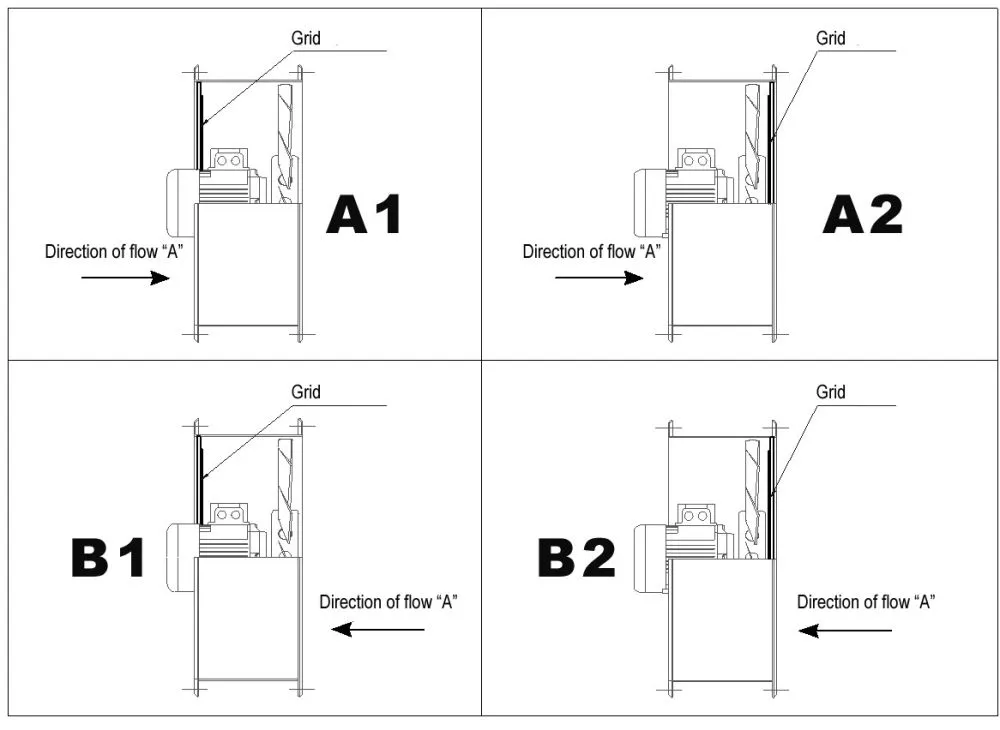 Grid

A1

Direction of flow “A”

Grid

A2

Direction of flow “A”

Grid

B1

Direction of flow “A”

Grid

B2

Direction of flow “A”