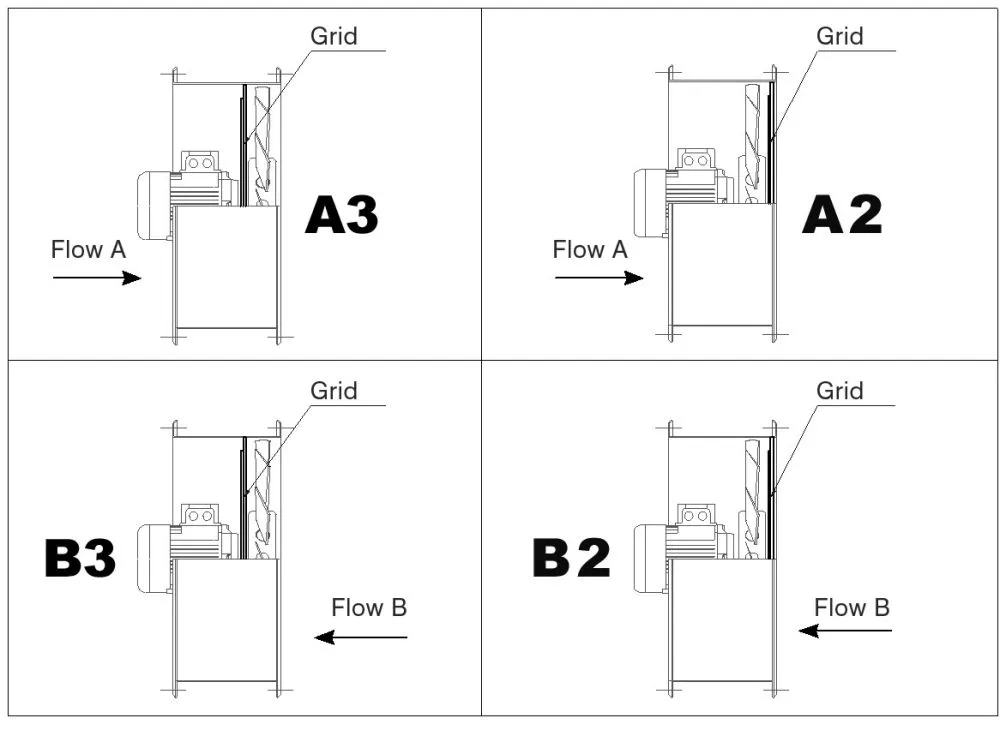 Grid

A3

Flow A

Grid

A2

Flow A

Grid

B3

Flow B

Grid

B2

Flow B