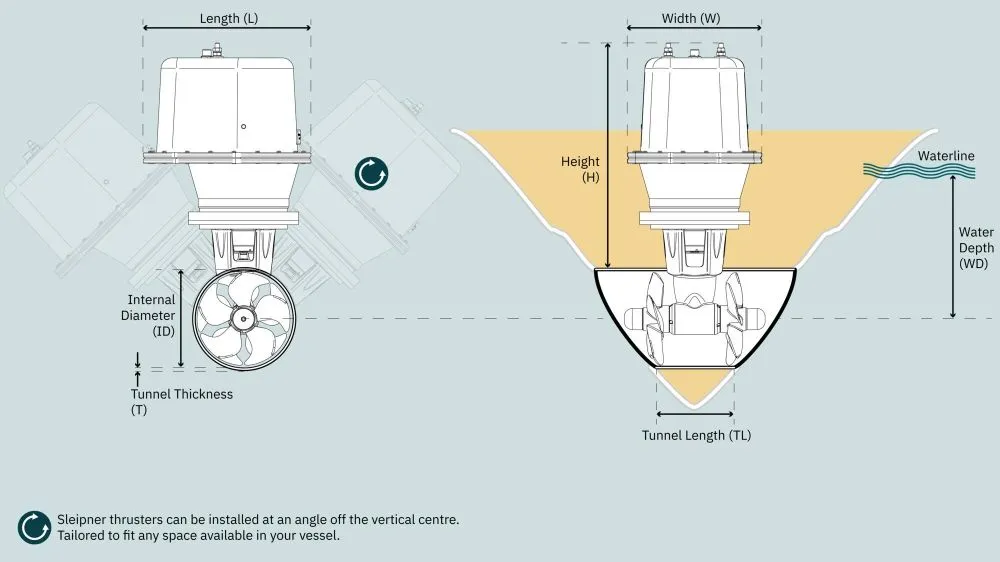 Length (L)

Internal Diameter (ID)

Tunnel Thickness (T)

Width (W)

Height (H)

Waterline

Water Depth (WD)

Tunnel Length (TL)

Sleipner thrusters can be installed at an angle off the vertical centre. Tailored to fit any space available in your vessel.