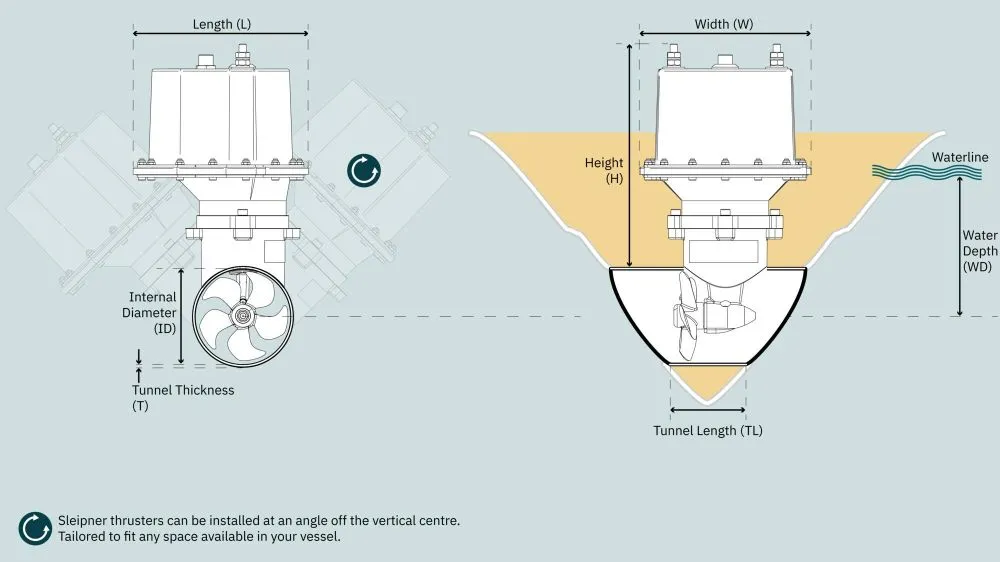 Length (L)

Internal Diameter (ID)

Tunnel Thickness (T)

Width (W)

Height (H)

Waterline

Water Depth (WD)

Tunnel Length (TL)

Sleipner thrusters can be installed at an angle off the vertical centre. Tailored to fit any space available in your vessel.